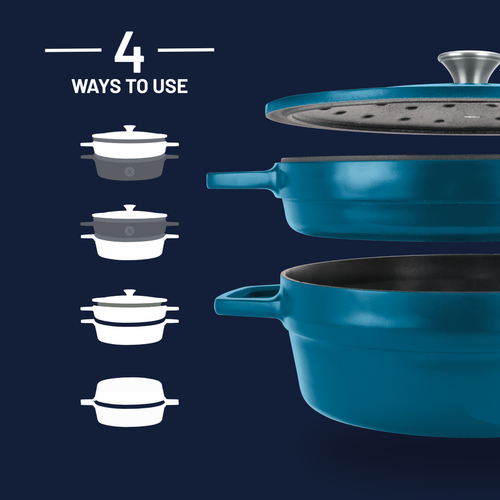 4
WAYS TO USE