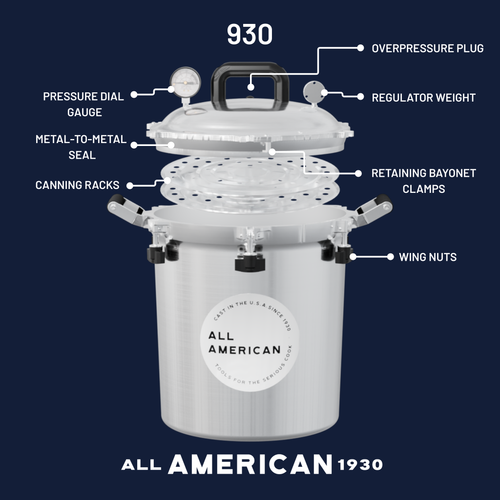 930

OVERPRESSURE PLUG

PRESSURE DIAL GAUGE

REGULATOR WEIGHT

METAL-TO-METAL SEAL

RETAINING BAYONET CLAMPS

CANNING RACKS

WING NUTS

CAST IN THE U.S.A. SINCE 1930

ALL AMERICAN

TOOLS FOR THE SERIOUS COOK

ALL AMERICAN 1930